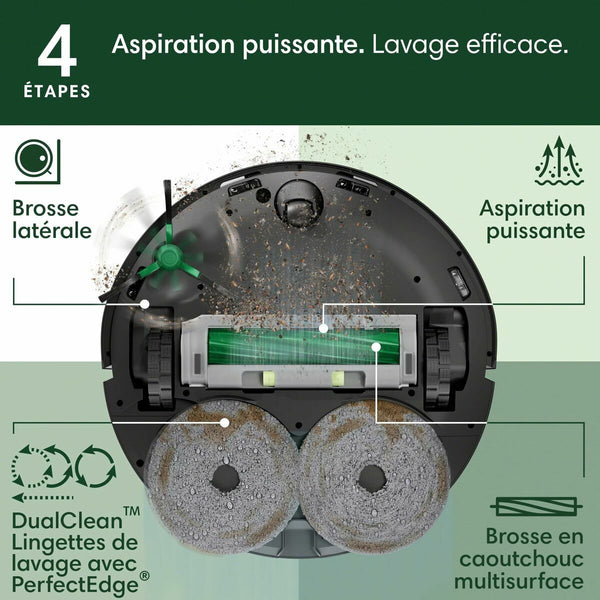 4
ÉTAPES

Aspiration puissante. Lavage efficace.

Brosse latérale

Aspiration puissante

DualClean™ Lingettes de lavage avec PerfectEdge®

Brosse en caoutchouc multisurface