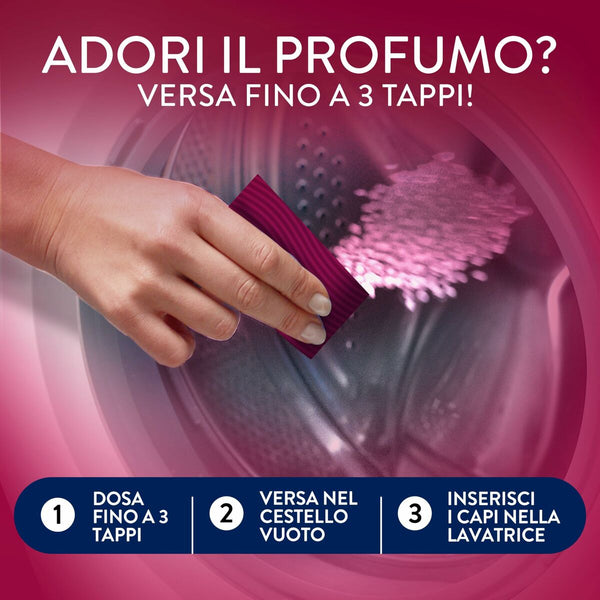 ADORI IL PROFUMO?
VERSA FINO A 3 TAPPI!

1 DOSA FINO A 3 TAPPI

2 VERSA NEL CESTELLO VUOTO

3 INSERISCI I CAPI NELLA LAVATRICE